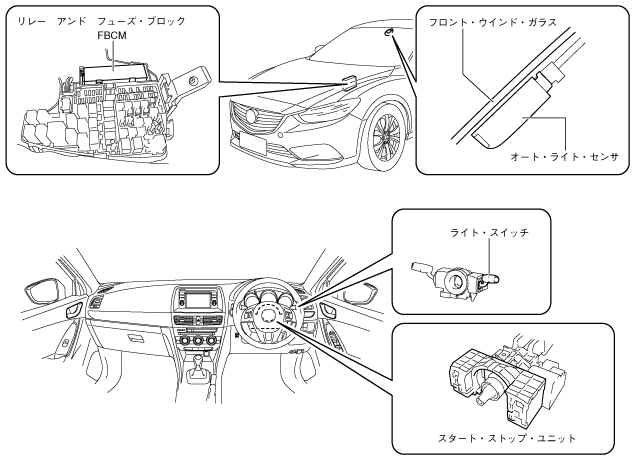 リレー　アンド　フューズ・ブロック
FBCM

フロント・ウインド・ガラス

オート・ライト・センサ

ライト・スイッチ

スタート・ストップ・ユニット