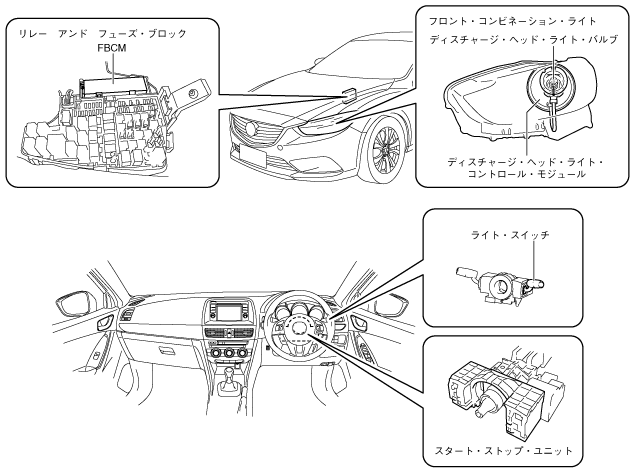 リレー　アンド　フューズ・ブロック
FBCM

フロント・コンビネーション・ライト
ディスチャージ・ヘッド・ライト・バルブ
ディスチャージ・ヘッド・ライト・コントロール・モジュール

ライト・スイッチ

スタート・ストップ・ユニット