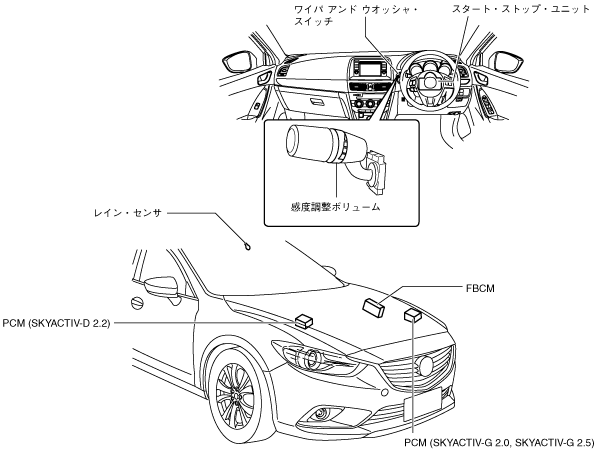 ワイパ アンド ウオッシャ・スイッチ

スタート・ストップ・ユニット

感度調整ボリューム

レイン・センサ

FBCM

PCM (SKYACTIV-D 2.2)

PCM (SKYACTIV-G 2.0, SKYACTIV-G 2.5)