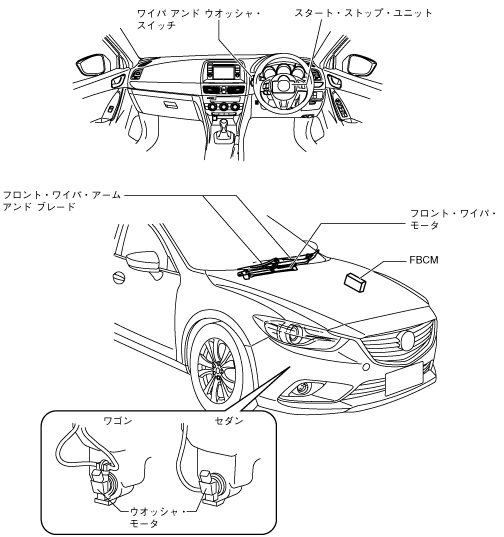 ワイパ アンド ウオッシャ・スイッチ

スタート・ストップ・ユニット

フロント・ワイパ・アーム アンド ブレード

フロント・ワイパ・モータ

FBCM

ワゴン

セダン

ウオッシャ・モータ