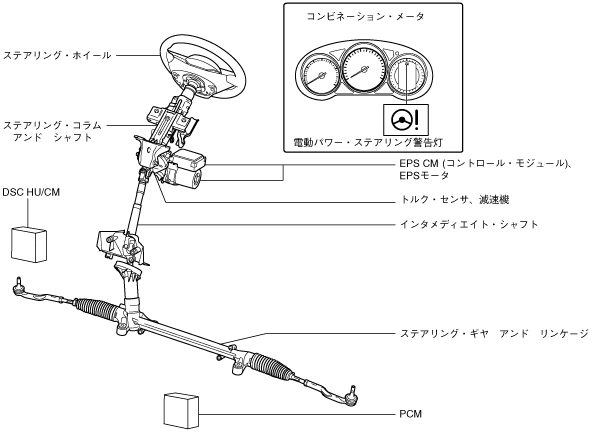 コンビネーション・メータ

電動パワー・ステアリング警告灯

ステアリング・ホイール

ステアリング・コラム アンド シャフト

EPS CM (コントロール・モジュール)、EPSモータ

トルク・センサ、減速機

DSC HU/CM

インタメディエイト・シャフト

ステアリング・ギヤ アンド リンケージ

PCM