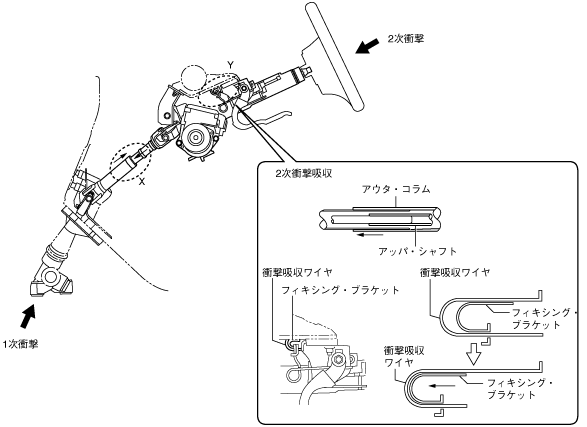 2次衝撃

Y

X

1次衝撃

2次衝撃吸収

アウタ・コラム

アッパ・シャフト

衝撃吸収ワイヤ

フィキシング・ブラケット

衝撃吸収ワイヤ

フィキシング・ブラケット

衝撃吸収ワイヤ

フィキシング・ブラケット