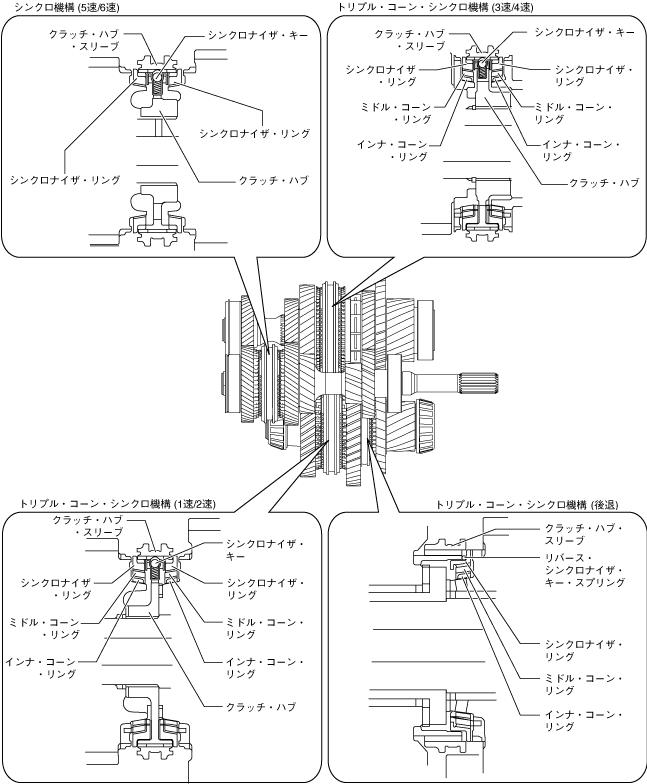 シンクロ機構 (5速/6速)

クラッチ・ハブ・スリーブ

シンクロナイザ・キー

シンクロナイザ・リング

シンクロナイザ・リング

クラッチ・ハブ

トリプル・コーン・シンクロ機構 (3速/4速)

クラッチ・ハブ・スリーブ

シンクロナイザ・キー

シンクロナイザ・リング

シンクロナイザ・リング

ミドル・コーン・リング

ミドル・コーン・リング

インナ・コーン・リング

インナ・コーン・リング

クラッチ・ハブ

トリプル・コーン・シンクロ機構 (1速/2速)

クラッチ・ハブ・スリーブ

シンクロナイザ・キー

シンクロナイザ・リング

シンクロナイザ・リング

ミドル・コーン・リング

ミドル・コーン・リング

インナ・コーン・リング

インナ・コーン・リング

クラッチ・ハブ

トリプル・コーン・シンクロ機構 (後退)

クラッチ・ハブ・スリーブ

リバース・シンクロナイザ・キー・スプリング

シンクロナイザ・リング

ミドル・コーン・リング

インナ・コーン・リング