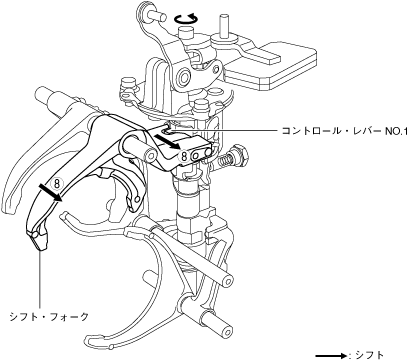 コントロール・レバー NO.1

8

8

シフト・フォーク

: シフト