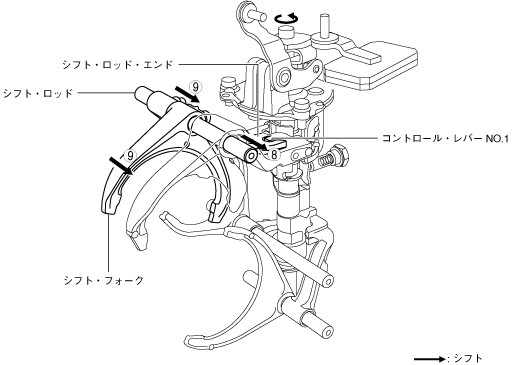 シフト・ロッド・エンド

シフト・ロッド

9

9

8

コントロール・レバー NO.1

シフト・フォーク

: シフト