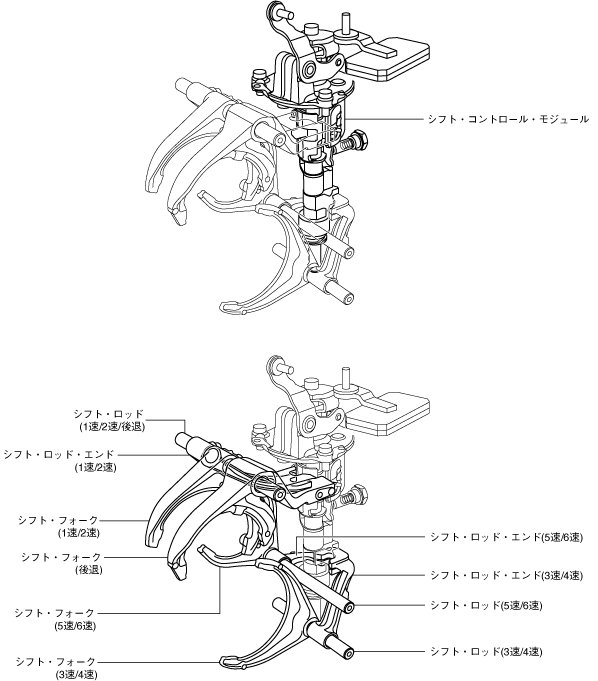 シフト・コントロール・モジュール

シフト・ロッド
(1速/2速/後退)

シフト・ロッド・エンド
(1速/2速)

シフト・フォーク
(1速/2速)

シフト・フォーク
(後退)

シフト・フォーク
(5速/6速)

シフト・フォーク
(3速/4速)

シフト・ロッド・エンド(5速/6速)

シフト・ロッド・エンド(3速/4速)

シフト・ロッド(5速/6速)

シフト・ロッド(3速/4速)