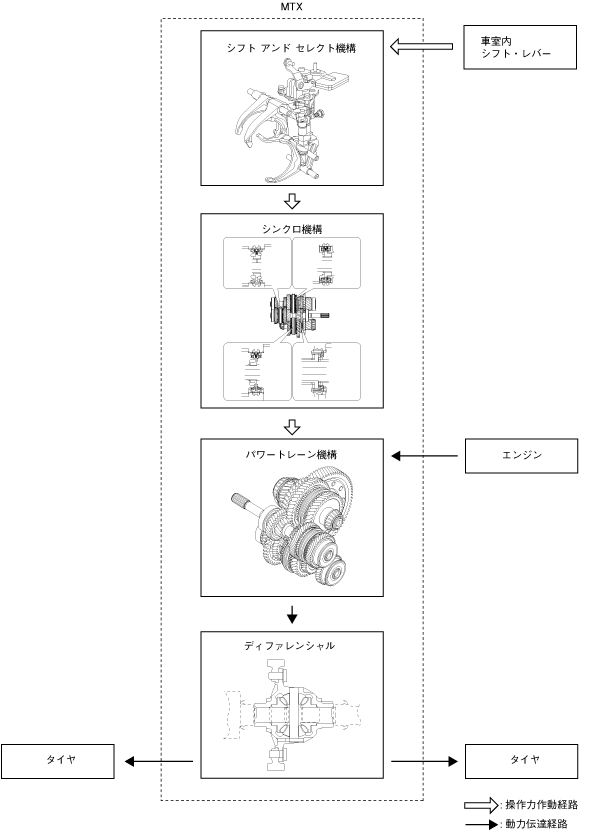 MTX

シフト アンド セレクト機構

車室内
シフト・レバー

シンクロ機構

パワートレーン機構

エンジン

ディファレンシャル

タイヤ

タイヤ

:操作力作動経路
:動力伝達経路