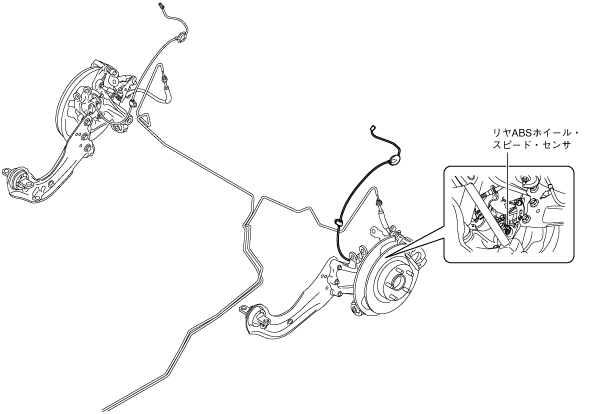 リヤABSホイール・スピード・センサ