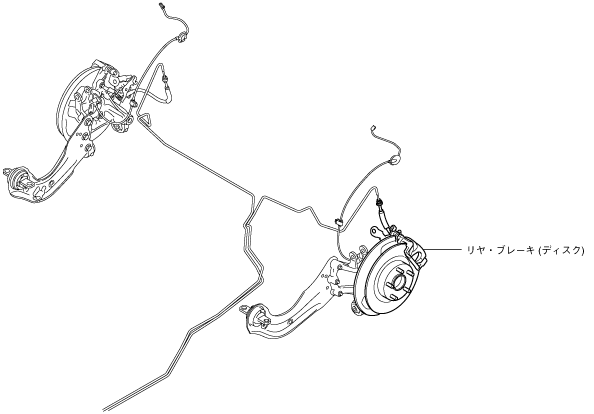 リヤ・ブレーキ (ディスク)