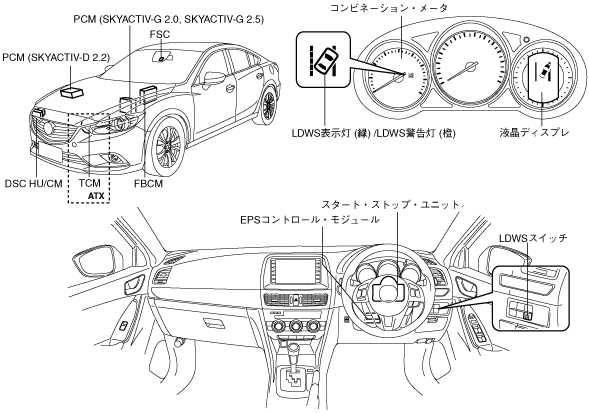 PCM (SKYACTIV-G 2.0, SKYACTIV-G 2.5)
FSC
PCM (SKYACTIV-D 2.2)
DSC HU/CM
TCM
ATX
FBCM
コンビネーション・メータ
LDWS表示灯 (緑) /LDWS警告灯 (橙)
液晶ディスプレ
スタート・ストップ・ユニット
EPSコントロール・モジュール
LDWSスイッチ