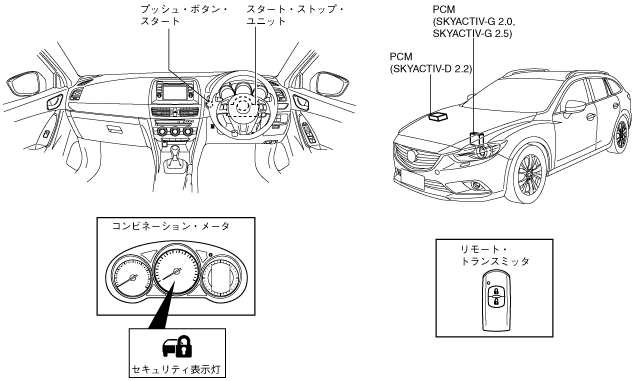 プッシュ・ボタン・スタート

スタート・ストップ・ユニット

PCM
(SKYACTIV-G 2.0, SKYACTIV-G 2.5)

PCM
(SKYACTIV-D 2.2)

コンビネーション・メータ

セキュリティ表示灯

リモート・トランスミッタ