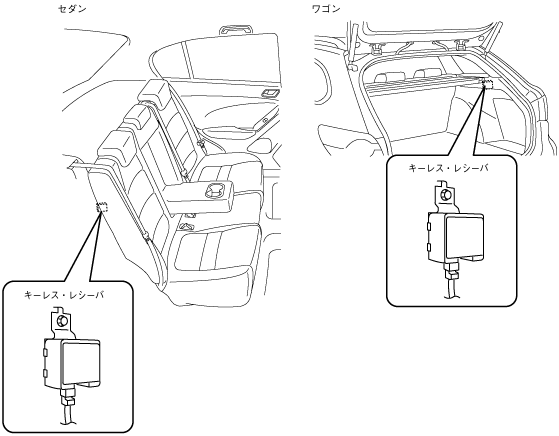 セダン

キーレス・レシーバ

ワゴン

キーレス・レシーバ