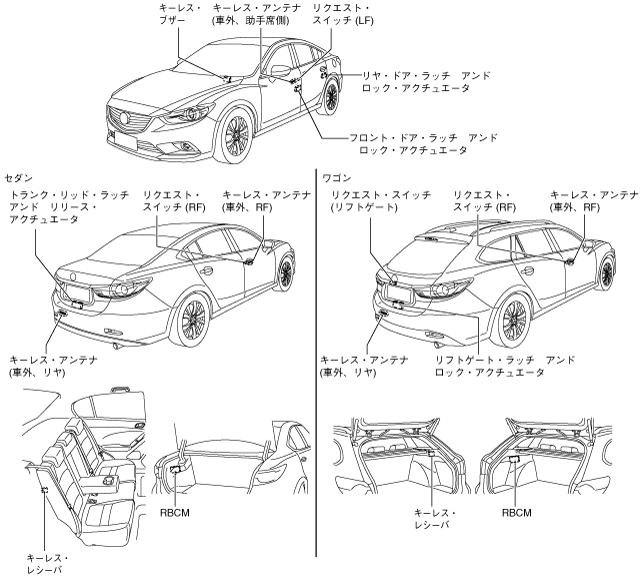 キーレス・ブザー

キーレス・アンテナ (車外、助手席側)

リクエスト・スイッチ (LF)

リヤ・ドア・ラッチ アンド ロック・アクチュエータ

フロント・ドア・ラッチ アンド ロック・アクチュエータ

セダン

トランク・リッド・ラッチ アンド リリース・アクチュエータ

リクエスト・スイッチ (RF)

キーレス・アンテナ (車外、RF)

キーレス・アンテナ (車外、リヤ)

RBCM

キーレス・レシーバ

ワゴン

リクエスト・スイッチ (リフトゲート)

リクエスト・スイッチ (RF)

キーレス・アンテナ (車外、RF)

キーレス・アンテナ (車外、リヤ)

リフトゲート・ラッチ アンド ロック・アクチュエータ

キーレス・レシーバ

RBCM