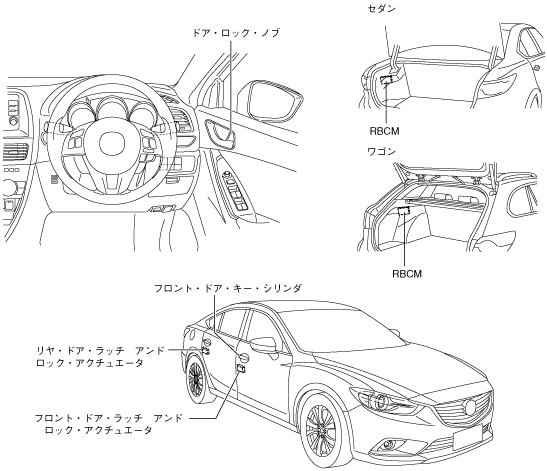 ドア・ロック・ノブ

セダン

RBCM

ワゴン

RBCM

フロント・ドア・キー・シリンダ

リヤ・ドア・ラッチ　アンド
ロック・アクチュエータ

フロント・ドア・ラッチ　アンド
ロック・アクチュエータ