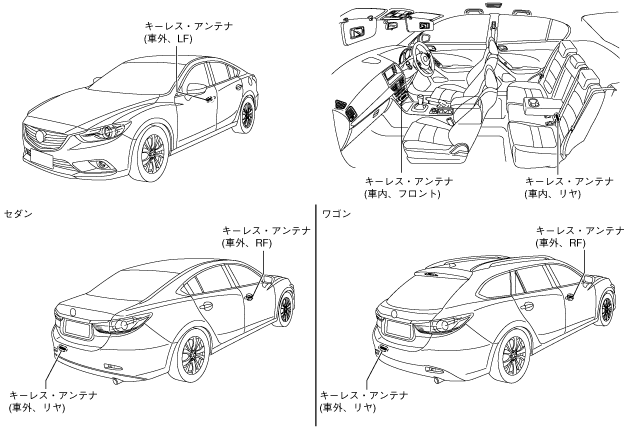 キーレス・アンテナ
(車外、LF)

キーレス・アンテナ
(車内、フロント)

キーレス・アンテナ
(車内、リヤ)

セダン

キーレス・アンテナ
(車外、RF)

キーレス・アンテナ
(車外、リヤ)

ワゴン

キーレス・アンテナ
(車外、RF)

キーレス・アンテナ
(車外、リヤ)