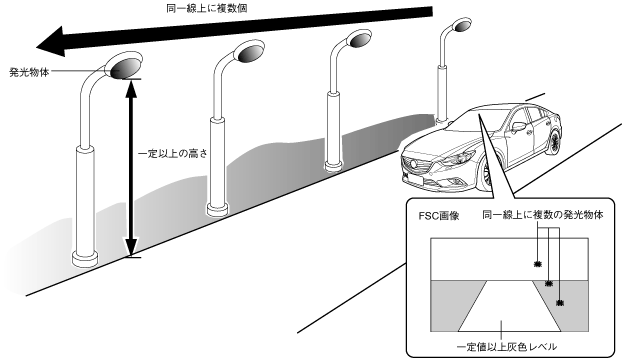 同一線上に複数個

発光物体

一定以上の高さ

FSC画像

同一線上に複数の発光物体

一定値以上灰色レベル