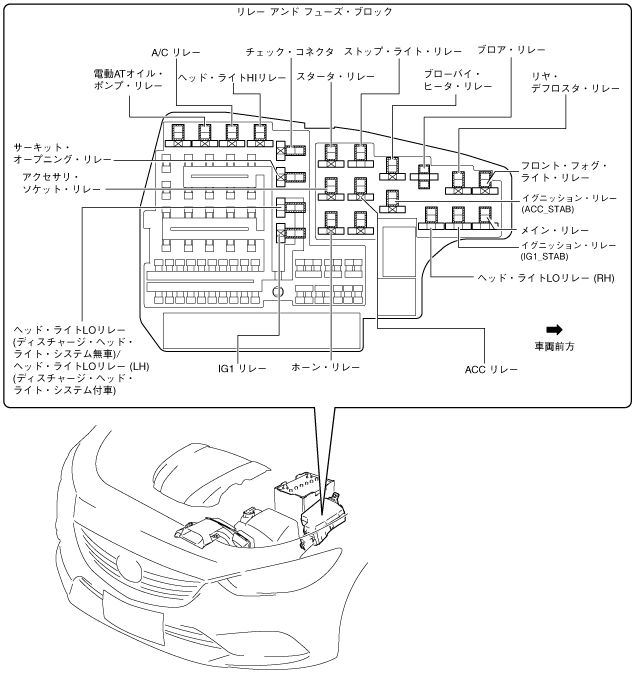 リレー アンド フューズ・ブロック

A/C リレー

チェック・コネクタ

ストップ・ライト・リレー

ブロア・リレー

電動ATオイル・ポンプ・リレー

ヘッド・ライトHIリレー

スタータ・リレー

ブローバイ・ヒータ・リレー

リヤ・デフロスタ・リレー

サーキット・オープニング・リレー

アクセサリ・ソケット・リレー

フロント・フォグ・ライト・リレー

イグニッション・リレー (ACC_STAB)

メイン・リレー

イグニッション・リレー (IG1_STAB)

ヘッド・ライトLOリレー (RH)

ヘッド・ライトLOリレー (ディスチャージ・ヘッド・ライト・システム無車)/ ヘッド・ライトLOリレー (LH) (ディスチャージ・ヘッド・ライト・システム付車)

IG1 リレー

ホーン・リレー

ACC リレー

車両前方