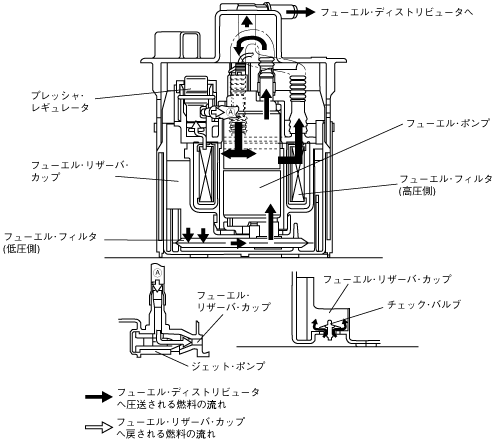 フューエル·ディストリビュータへ

プレッシャ·
レギュレータ

Ⓐ

フューエル·ポンプ

フューエル·リザーバ·
カップ

フューエル·フィルタ
(高圧側)

フューエル·フィルタ
(低圧側)

Ⓐ

フューエル·
リザーバ·カップ

ジェット·ポンプ

フューエル·リザーバ·カップ

チェック·バルブ

フューエル·ディストリビュータ
へ圧送される燃料の流れ

フューエル·リザーバ·カップ
へ戻される燃料の流れ