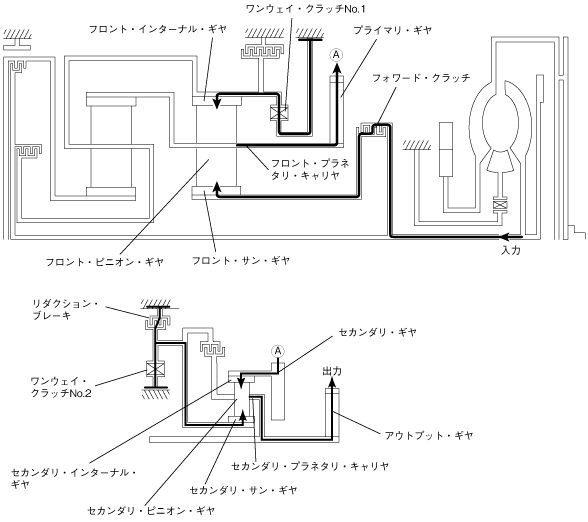 ワンウェイ・クラッチNo.1
フロント・インターナル・ギヤ
プライマリ・ギヤ
A
フォワード・クラッチ
フロント・プラネタリ・キャリヤ
入力
フロント・ピニオン・ギヤ
フロント・サン・ギヤ

リダクション・ブレーキ
セカンダリ・ギヤ
A
出力
ワンウェイ・クラッチNo.2
アウトプット・ギヤ
セカンダリ・プラネタリ・キャリヤ
セカンダリ・インターナル・ギヤ
セカンダリ・サン・ギヤ
セカンダリ・ピニオン・ギヤ