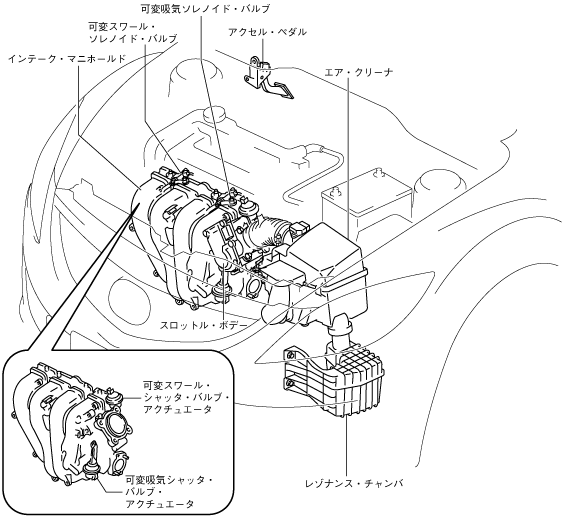 可変吸気ソレノイド・バルブ
可変スワール・ソレノイド・バルブ
アクセル・ペダル
インテーク・マニホールド
エア・クリーナ
スロットル・ボデー
可変スワール・シャッタ・バルブ・アクチュエータ
可変吸気シャッタ・バルブ・アクチュエータ
レゾナンス・チャンバ