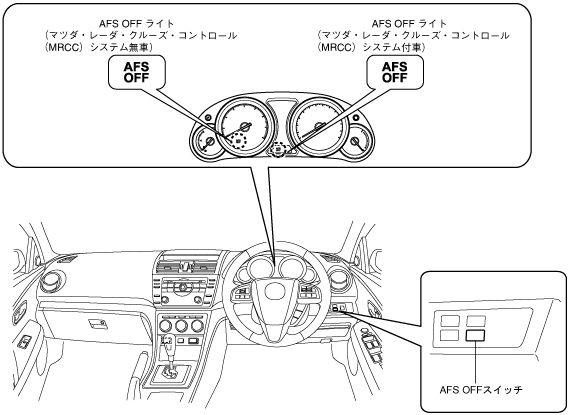 AFS OFF ライト
（マツダ・レーダ・クルーズ・コントロール
（MRCC）システム無車）

AFS
OFF

AFS OFF ライト
（マツダ・レーダ・クルーズ・コントロール
（MRCC）システム付車）

AFS
OFF

AFS OFFスイッチ