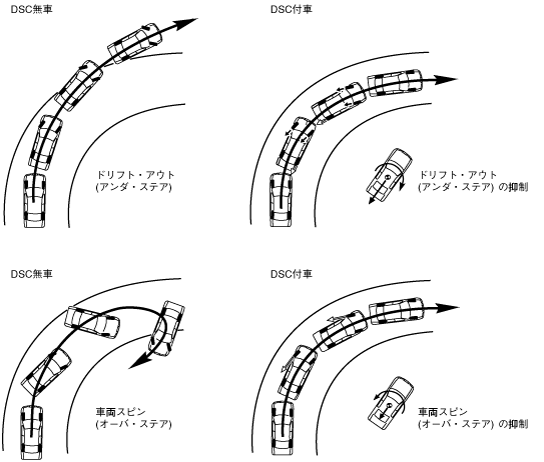 DSC無車

ドリフト・アウト
(アンダ・ステア)

DSC付車

ドリフト・アウト
(アンダ・ステア) の抑制

DSC無車

車両スピン
(オーバ・ステア)

DSC付車

車両スピン
(オーバ・ステア) の抑制