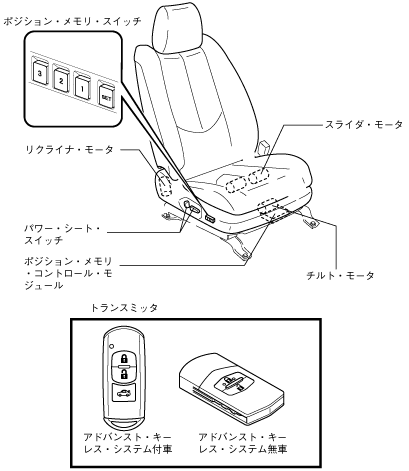 ポジション・メモリ・スイッチ

3
2
1
SET

スライダ・モータ

リクライナ・モータ

パワー・シート・スイッチ

ポジション・メモリ・コントロール・モジュール

チルト・モータ

トランスミッタ

アドバンスト・キーレス・システム付車

アドバンスト・キーレス・システム無車