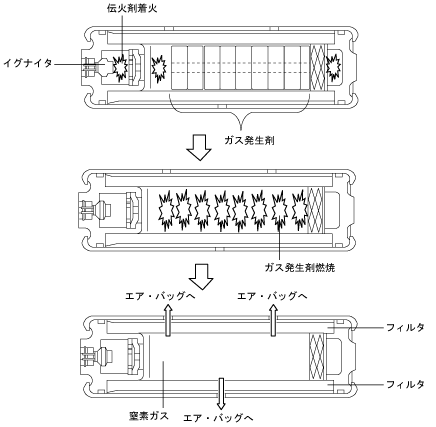 伝火剤着火

イグナイタ

ガス発生剤

ガス発生剤燃焼

エア・バッグへ

エア・バッグへ

フィルタ

フィルタ

窒素ガス

エア・バッグへ