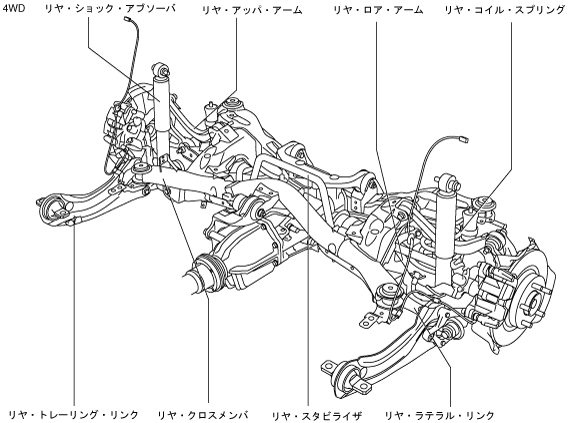 4WD

リヤ・ショック・アブソーバ

リヤ・アッパ・アーム

リヤ・ロア・アーム

リヤ・コイル・スプリング

リヤ・トレーリング・リンク

リヤ・クロスメンバ

リヤ・スタビライザ

リヤ・ラテラル・リンク