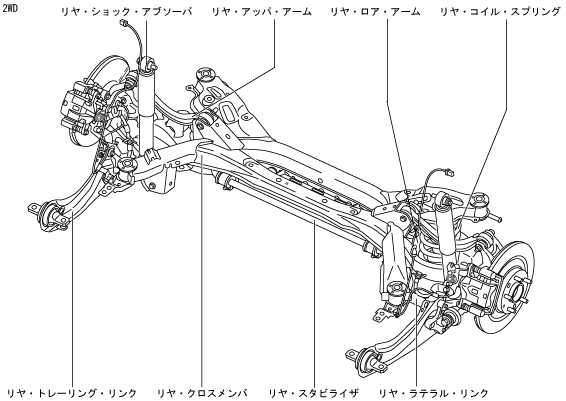 2WD

リヤ・ショック・アブソーバ

リヤ・アッパ・アーム

リヤ・ロア・アーム

リヤ・コイル・スプリング

リヤ・トレーリング・リンク

リヤ・クロスメンバ

リヤ・スタビライザ

リヤ・ラテラル・リンク