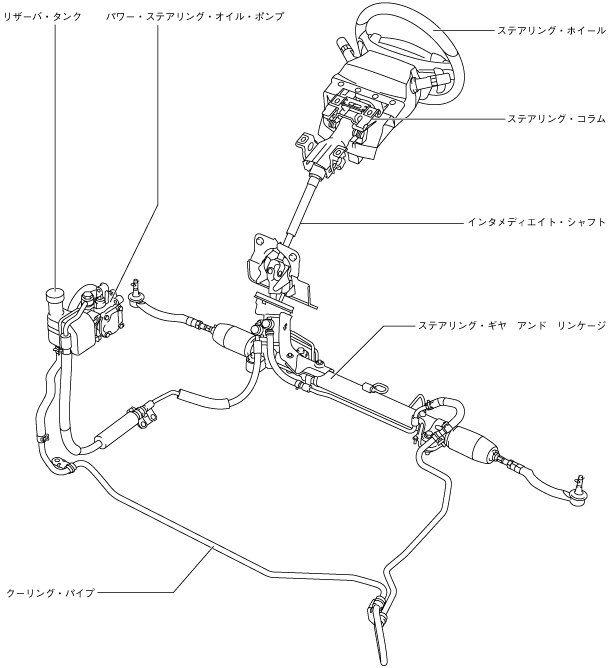 リザーバ・タンク

パワー・ステアリング・オイル・ポンプ

ステアリング・ホイール

ステアリング・コラム

インタメディエイト・シャフト

ステアリング・ギヤ　アンド　リンケージ

クーリング・パイプ