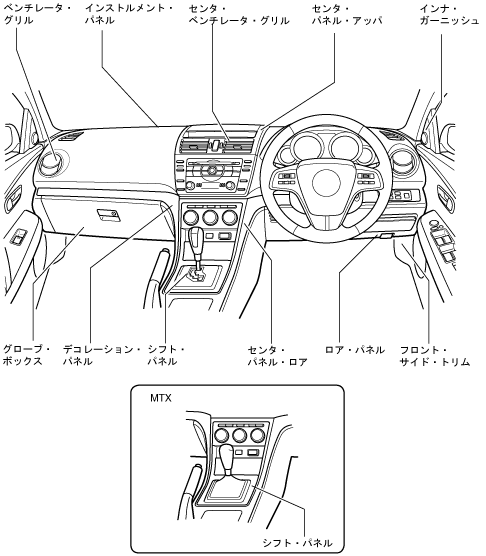 ベンチレータ・グリル

インストルメント・パネル

センタ・ベンチレータ・グリル

センタ・パネル・アッパ

インナ・ガーニッシュ

グローブ・ボックス

デコレーション・パネル

シフト・パネル

センタ・パネル・ロア

ロア・パネル

フロント・サイド・トリム

MTX

シフト・パネル