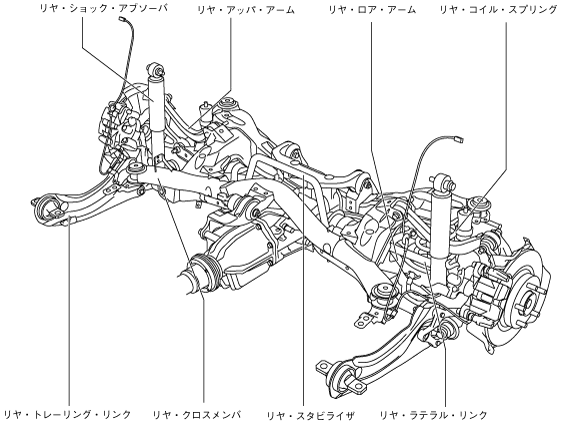 リヤ・ショック・アブソーバ
リヤ・アッパ・アーム
リヤ・ロア・アーム
リヤ・コイル・スプリング

リヤ・トレーリング・リンク
リヤ・クロスメンバ
リヤ・スタビライザ
リヤ・ラテラル・リンク