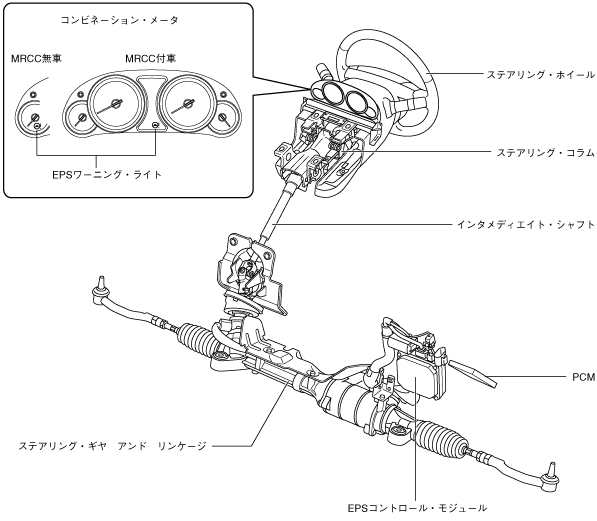 コンビネーション・メータ

MRCC無車

MRCC付車

EPSワーニング・ライト

ステアリング・ホイール

ステアリング・コラム

インタメディエイト・シャフト

PCM

ステアリング・ギヤ　アンド　リンケージ

EPSコントロール・モジュール