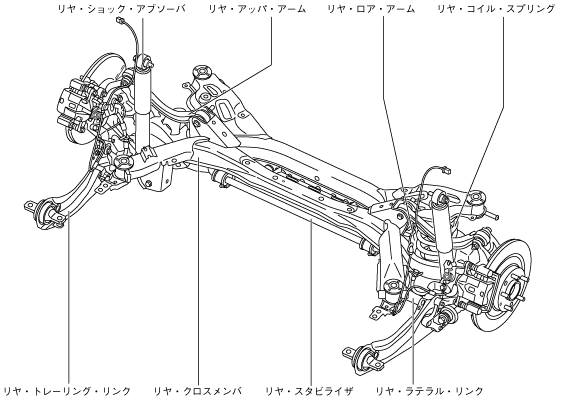 リヤ・ショック・アブソーバ
リヤ・アッパ・アーム
リヤ・ロア・アーム
リヤ・コイル・スプリング

リヤ・トレーリング・リンク
リヤ・クロスメンバ
リヤ・スタビライザ
リヤ・ラテラル・リンク