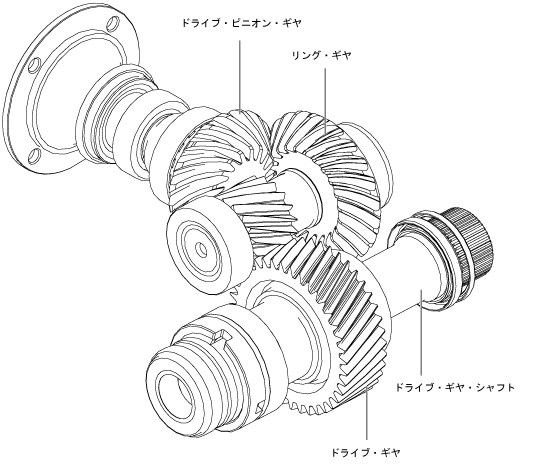 ドライブ・ピニオン・ギヤ

リング・ギヤ

ドライブ・ギヤ・シャフト

ドライブ・ギヤ