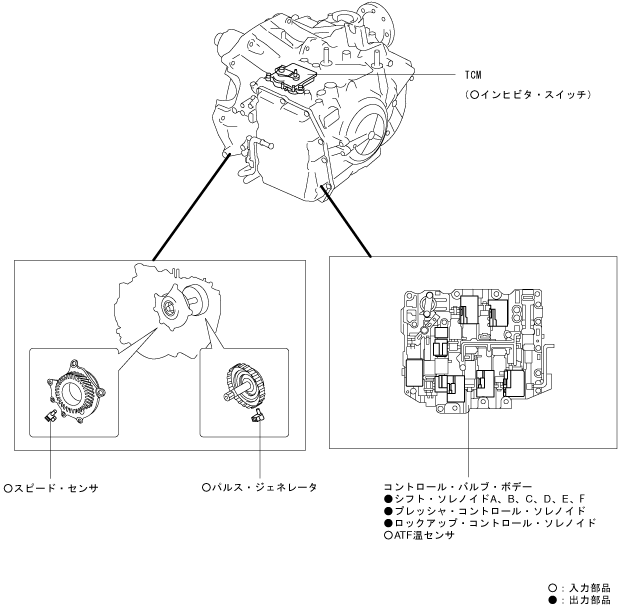 TCM
(○インヒビタ・スイッチ)

○スピード・センサ

○パルス・ジェネレータ

コントロール・バルブ・ボデー
●シフト・ソレノイドA、B、C、D、E、F
●プレッシャ・コントロール・ソレノイド
●ロックアップ・コントロール・ソレノイド
○ATF温センサ

○:入力部品
●:出力部品