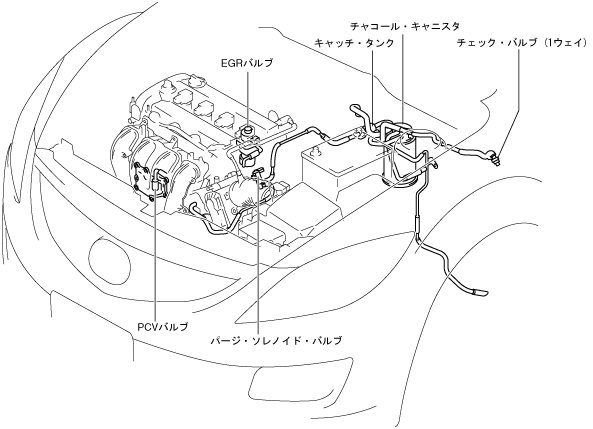 チャコール・キャニスタ
キャッチ・タンク
チェック・バルブ（1ウェイ）
EGRバルブ
PCVバルブ
パージ・ソレノイド・バルブ