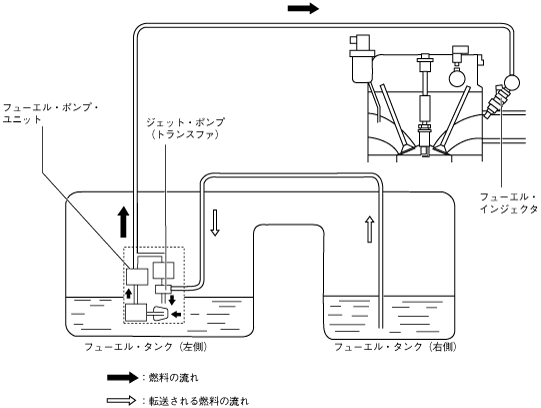 フューエル・ポンプ・ユニット

ジェット・ポンプ（トランスファ）

フューエル・インジェクタ

フューエル・タンク（左側）

フューエル・タンク（右側）

：燃料の流れ

：転送される燃料の流れ