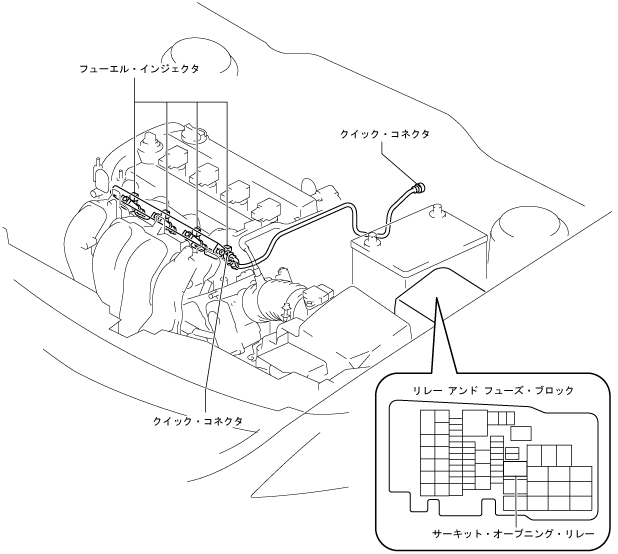 フューエル・インジェクタ

クイック・コネクタ

クイック・コネクタ

リレー アンド フューズ・ブロック

サーキット・オープニング・リレー