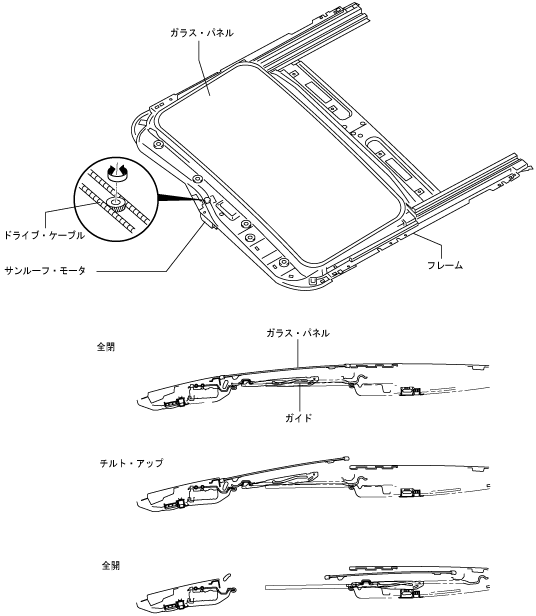 ガラス・パネル

ドライブ・ケーブル

サンルーフ・モータ

フレーム

全閉

ガラス・パネル

ガイド

チルト・アップ

全開