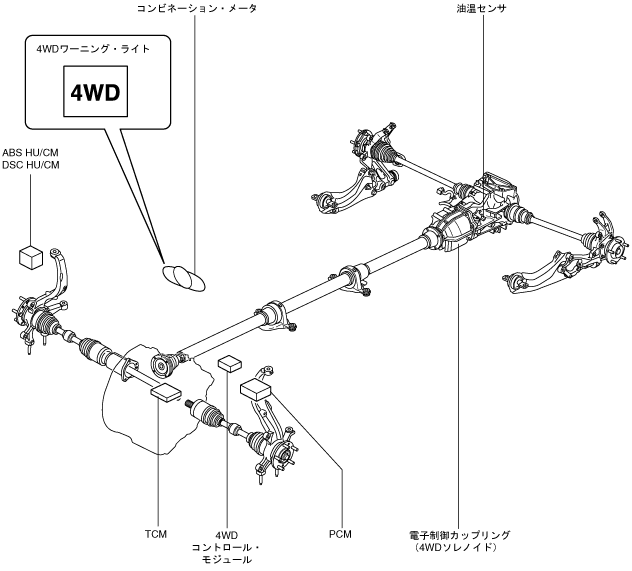 コンビネーション・メータ

油温センサ

4WDワーニング・ライト

4WD

ABS HU/CM
DSC HU/CM

TCM

4WD
コントロール・
モジュール

PCM

電子制御カップリング
（4WDソレノイド）