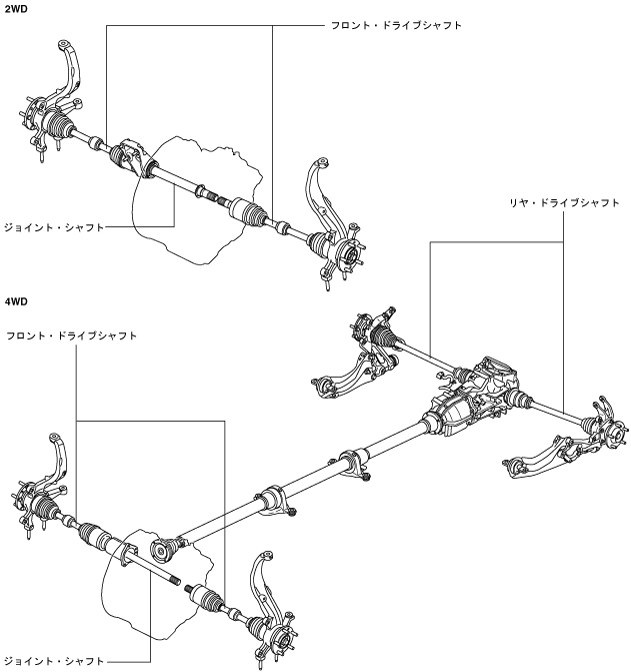 2WD

フロント・ドライブシャフト

ジョイント・シャフト

リヤ・ドライブシャフト

4WD

フロント・ドライブシャフト

ジョイント・シャフト