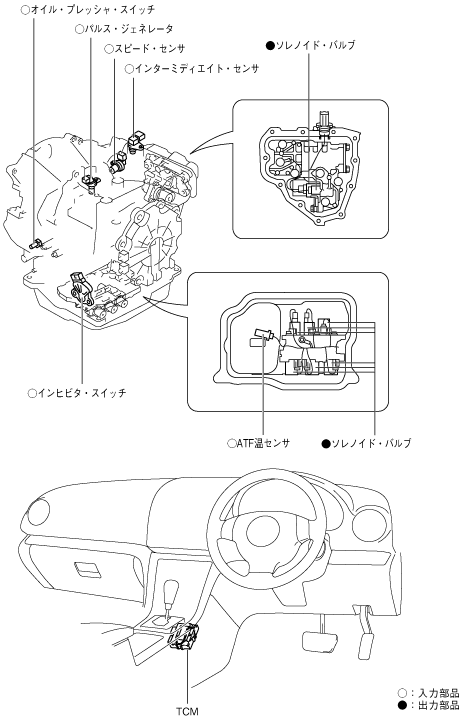 ○オイル・プレッシャ・スイッチ
○パルス・ジェネレータ
○スピード・センサ
○インターミディエイト・センサ
●ソレノイド・バルブ
○インヒビタ・スイッチ
○ATF温センサ
●ソレノイド・バルブ
TCM
○：入力部品
●：出力部品