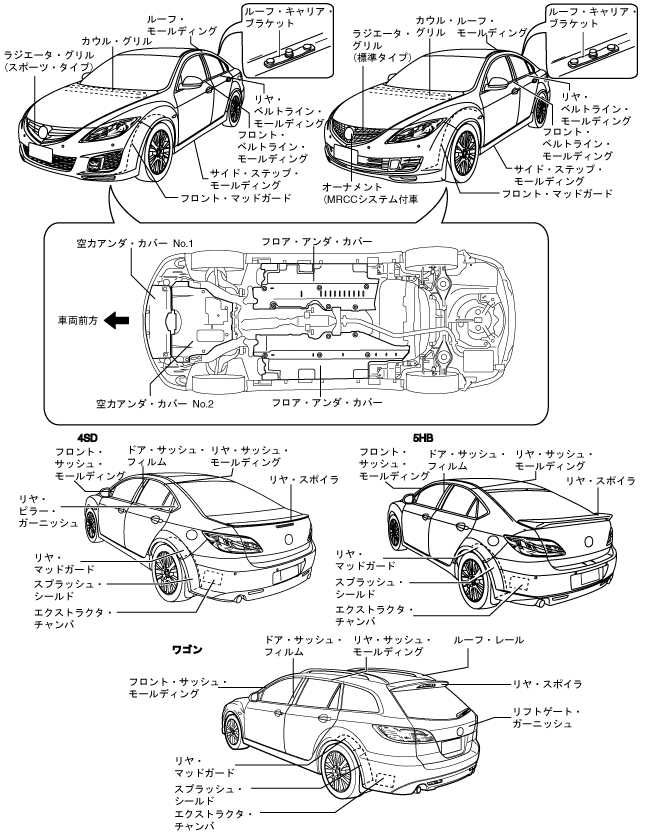 ルーフ・モールディング

ルーフ・キャリア・ブラケット

カウル・グリル

ラジエータ・グリル（スポーツ・タイプ）

リヤ・ベルトライン・モールディング

フロント・ベルトライン・モールディング

サイド・ステップ・モールディング

フロント・マッドガード

カウル・ルーフ・モールディング

ルーフ・キャリア・ブラケット

ラジエータ・グリル（標準タイプ）

リヤ・ベルトライン・モールディング

フロント・ベルトライン・モールディング

サイド・ステップ・モールディング

フロント・マッドガード

オーナメント（MRCCシステム付車

空力アンダ・カバー No.1

フロア・アンダ・カバー

車両前方

空力アンダ・カバー No.2

フロア・アンダ・カバー

4SD

フロント・サッシュ・モールディング

ドア・サッシュ・フィルム

リヤ・サッシュ・モールディング

リヤ・スポイラ

リヤ・ピラー・ガーニッシュ

リヤ・マッドガード

スプラッシュ・シールド

エクストラクタ・チャンバ

5HB

フロント・サッシュ・モールディング

ドア・サッシュ・フィルム

リヤ・サッシュ・モールディング

リヤ・スポイラ

リヤ・マッドガード

スプラッシュ・シールド

エクストラクタ・チャンバ

ワゴン

ドア・サッシュ・フィルム

リヤ・サッシュ・モールディング

ルーフ・レール

フロント・サッシュ・モールディング

リヤ・スポイラ

リフトゲート・ガーニッシュ

リヤ・マッドガード

スプラッシュ・シールド

エクストラクタ・チャンバ