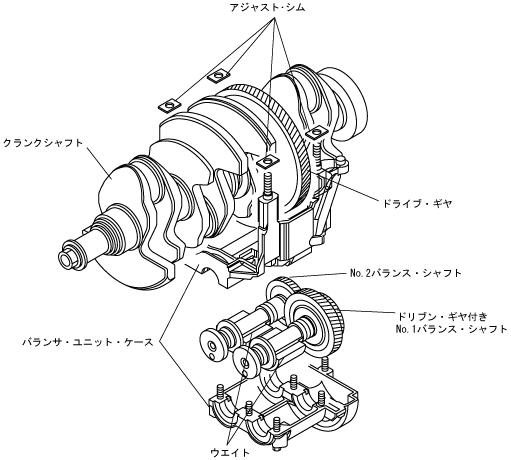 アジャスト・シム

クランクシャフト

ドライブ・ギヤ

No.2バランス・シャフト

ドリブン・ギヤ付き
No.1バランス・シャフト

バランサ・ユニット・ケース

ウエイト