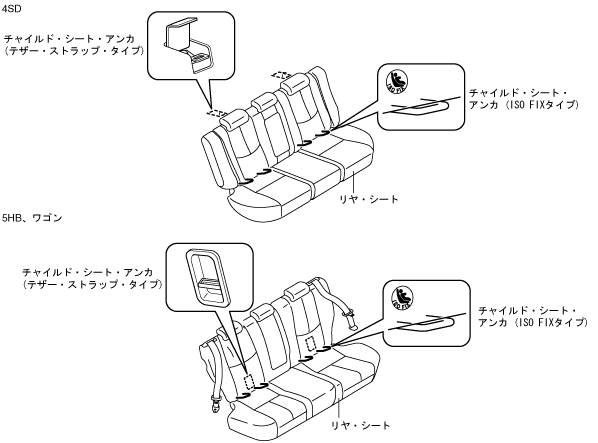 4SD

チャイルド・シート・アンカ（テザー・ストラップ・タイプ）

ISO FIX

チャイルド・シート・アンカ（ISO FIXタイプ）

リヤ・シート

5HB、ワゴン

チャイルド・シート・アンカ（テザー・ストラップ・タイプ）

ISO FIX

チャイルド・シート・アンカ（ISO FIXタイプ）

リヤ・シート