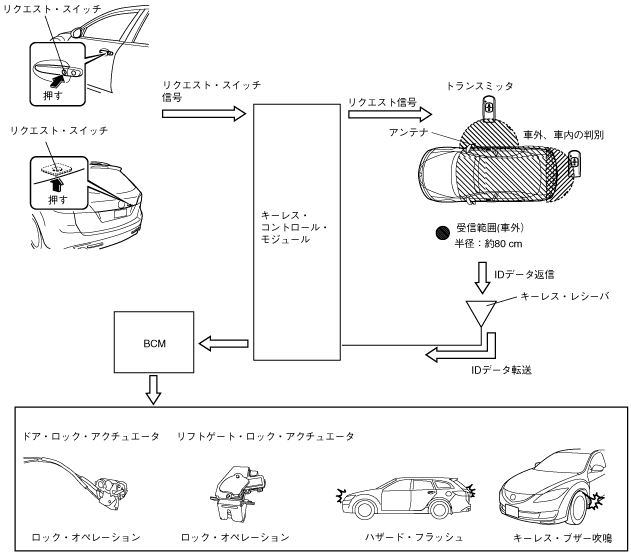 リクエスト・スイッチ

押す

リクエスト・スイッチ

押す

リクエスト・スイッチ信号

キーレス・コントロール・モジュール

リクエスト信号

トランスミッタ

アンテナ

車外、車内の判別

受信範囲(車外)
半径：約80 cm

IDデータ返信

キーレス・レシーバ

IDデータ転送

BCM

ドア・ロック・アクチュエータ

リフトゲート・ロック・アクチュエータ

ロック・オペレーション

ロック・オペレーション

ハザード・フラッシュ

キーレス・ブザー吹鳴