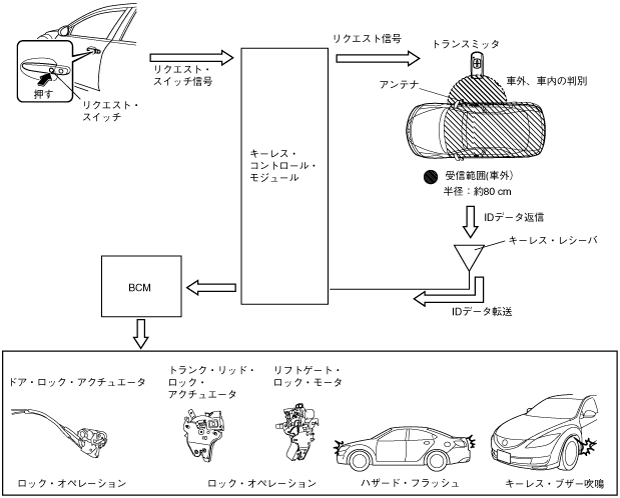 押す

リクエスト・スイッチ

リクエスト・スイッチ信号

キーレス・コントロール・モジュール

リクエスト信号

トランスミッタ

アンテナ

車外、車内の判別

受信範囲(車外)
半径：約80 cm

IDデータ返信

キーレス・レシーバ

IDデータ転送

BCM

ドア・ロック・アクチュエータ

トランク・リッド・ロック・アクチュエータ

リフトゲート・ロック・モータ

ロック・オペレーション

ロック・オペレーション

ハザード・フラッシュ

キーレス・ブザー吹鳴