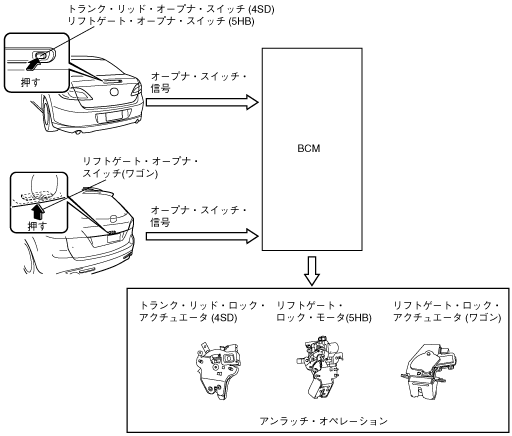 トランク・リッド・オープナ・スイッチ (4SD)
リフトゲート・オープナ・スイッチ (5HB)

押す

オープナ・スイッチ・信号

BCM

リフトゲート・オープナ・スイッチ(ワゴン)

押す

オープナ・スイッチ・信号

トランク・リッド・ロック・アクチュエータ (4SD)

リフトゲート・ロック・モータ(5HB)

リフトゲート・ロック・アクチュエータ (ワゴン)

アンラッチ・オペレーション